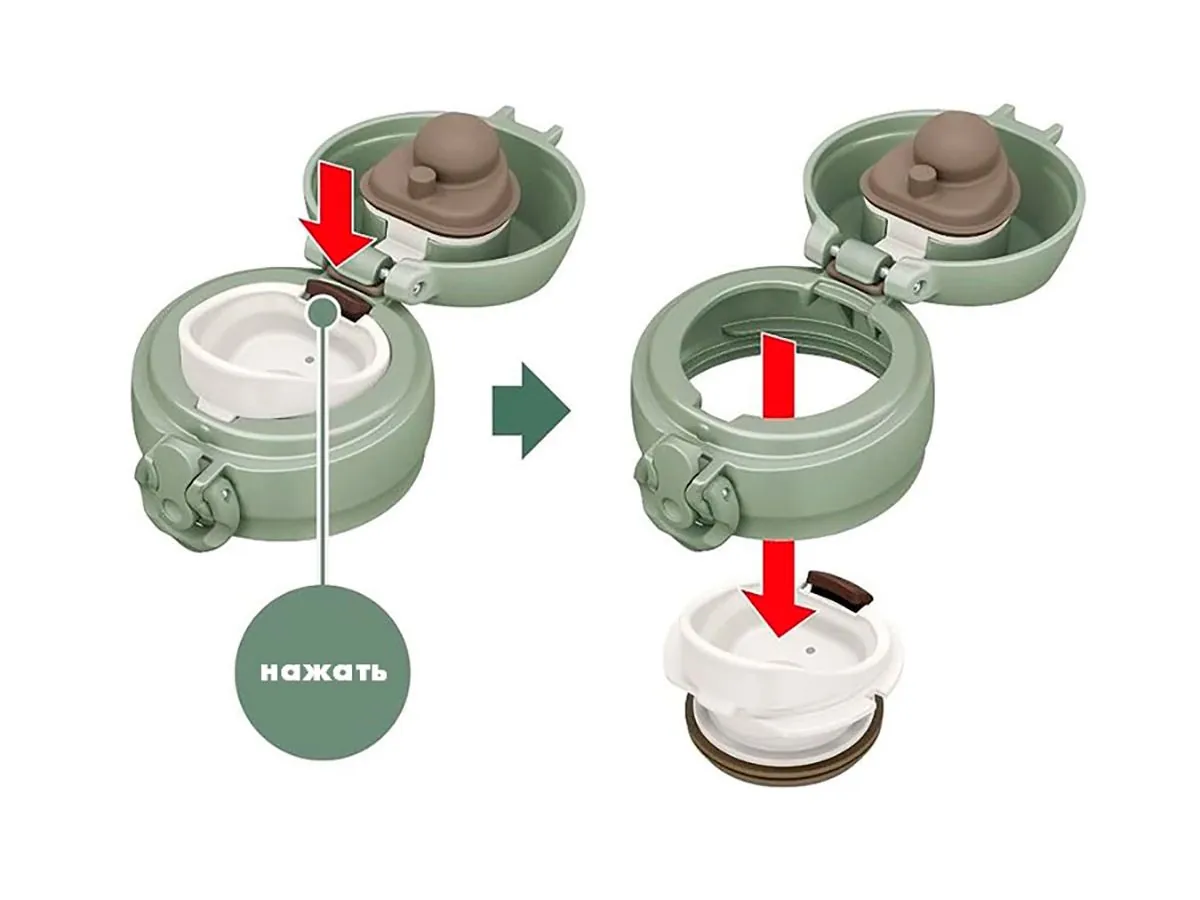 нажать