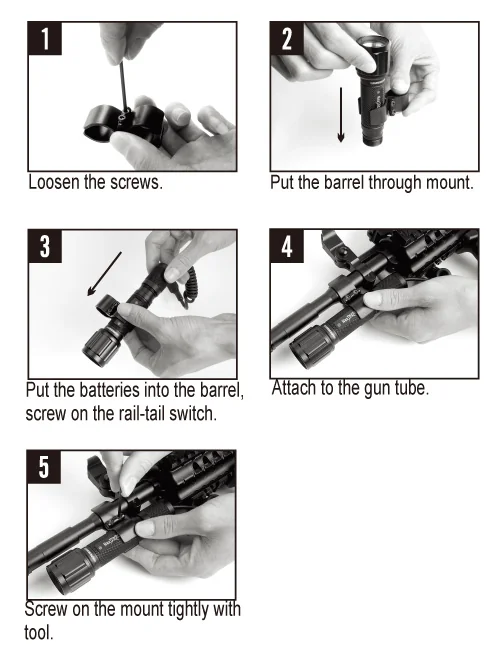 1

Loosen the screws.

2

Put the barrel through mount.

3

Put the batteries into the barrel, screw on the rail-tail switch.

4

Attach to the gun tube.

5

Screw on the mount tightly with tool.