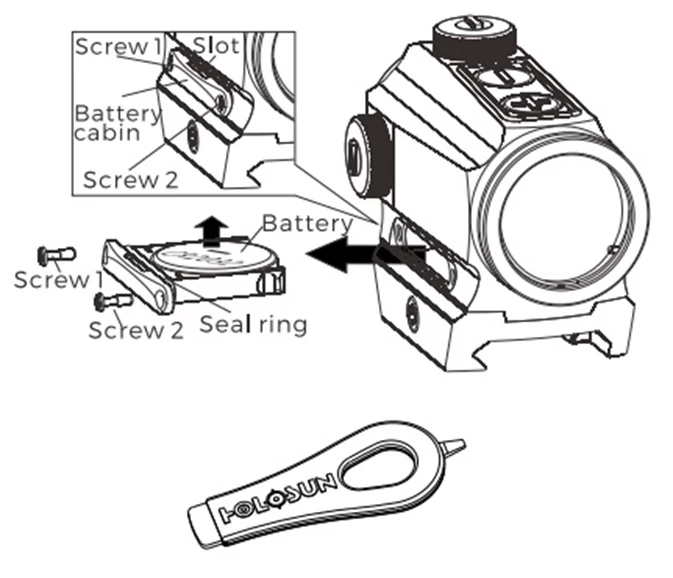 Screw 1
Slot
Battery cabin
Screw 2
Battery
Screw 1
Screw 2
Seal ring
HOLOSUN