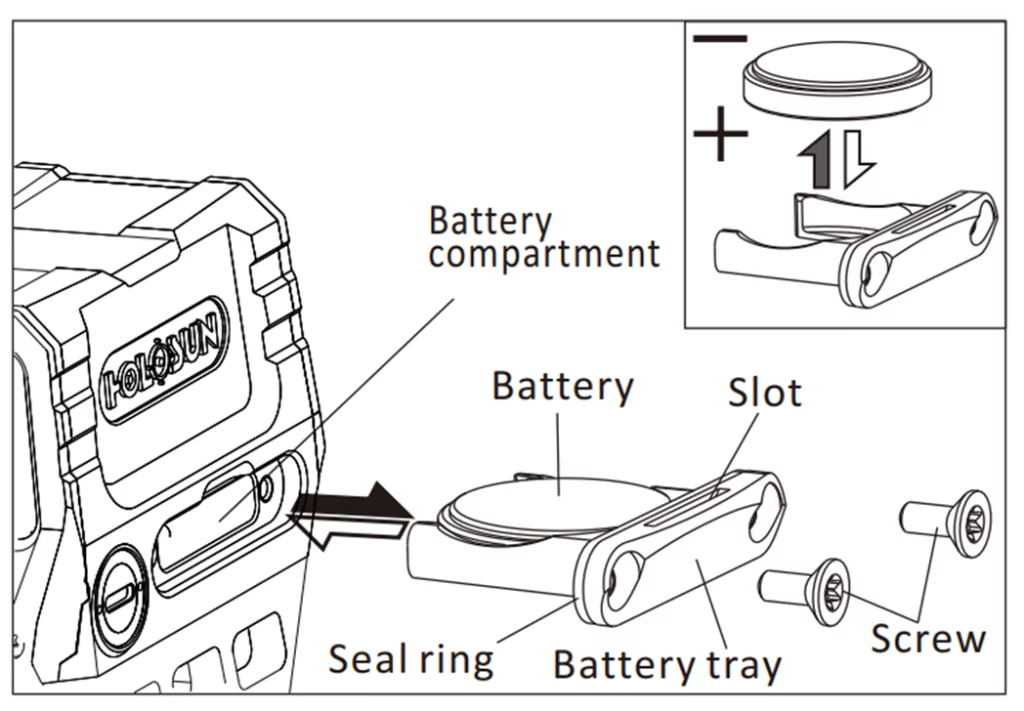 −
+
Battery compartment
HOLOSUN
Battery
Slot
Seal ring
Battery tray
Screw