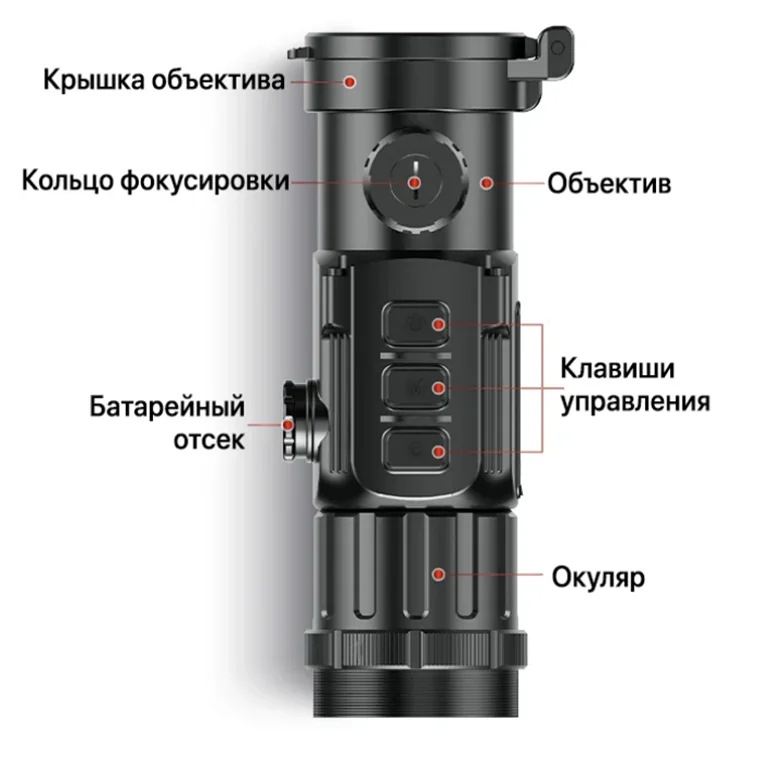 Крышка объектива

Кольцо фокусировки

Объектив

Клавиши управления

Батарейный отсек

Окуляр