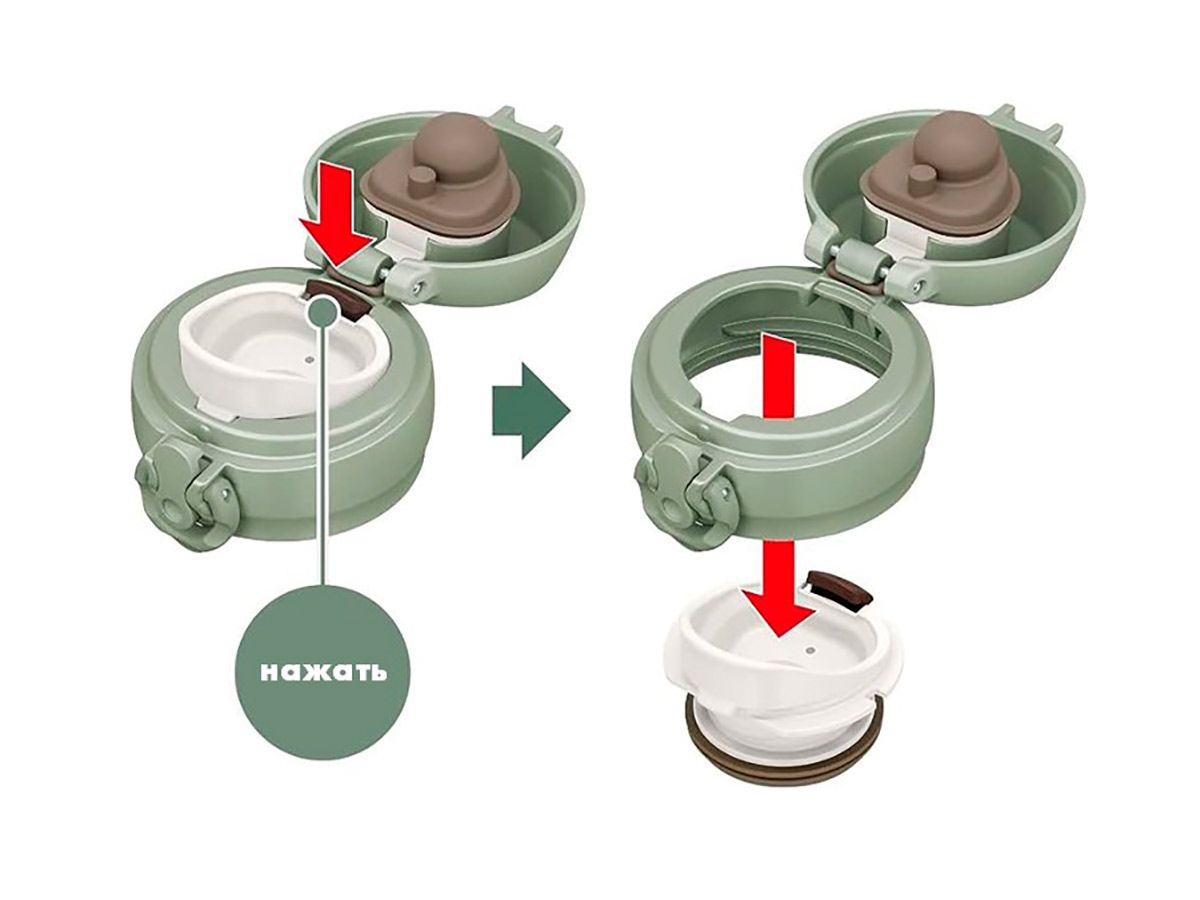 нажать