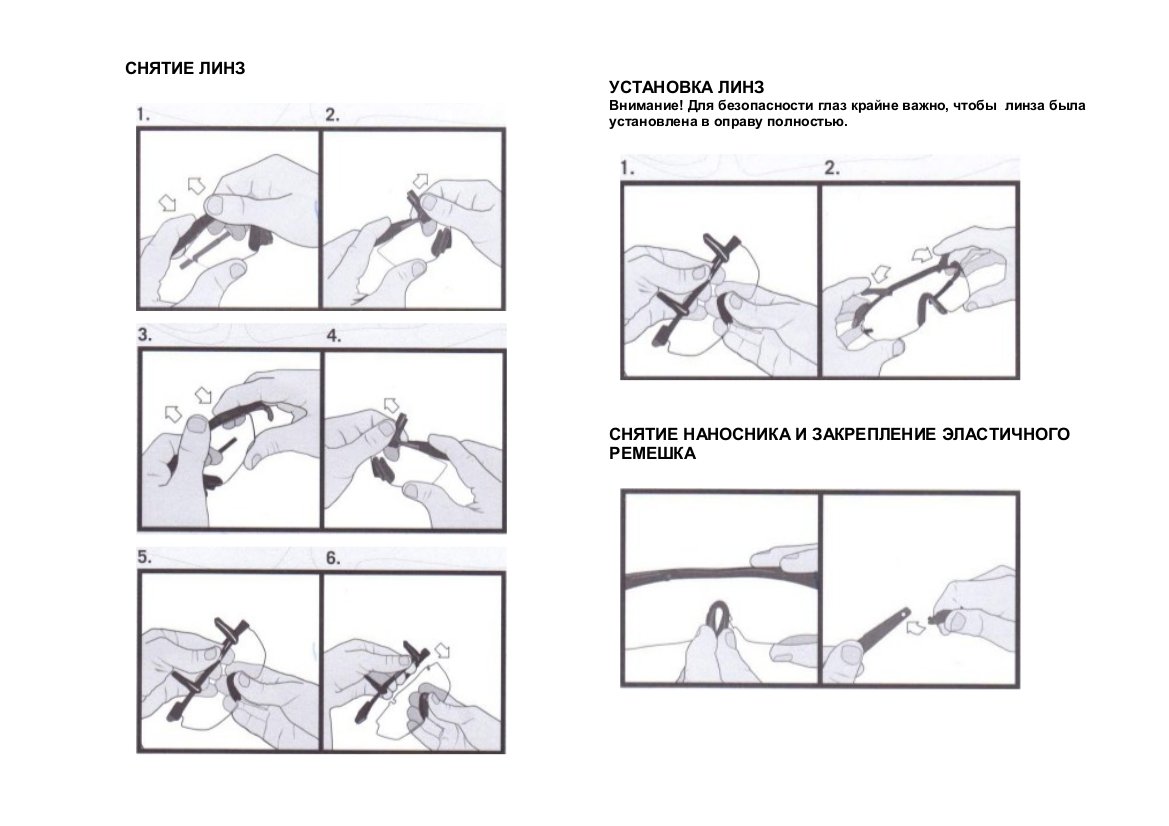 СНЯТИЕ ЛИНЗ

1.

2.

3.

4.

5.

6.

УСТАНОВКА ЛИНЗ
Внимание! Для безопасности глаз крайне важно, чтобы линза была установлена в оправу полностью.

1.

2.

СНЯТИЕ НАНОСНИКА И ЗАКРЕПЛЕНИЕ ЭЛАСТИЧНОГО РЕМЕШКА