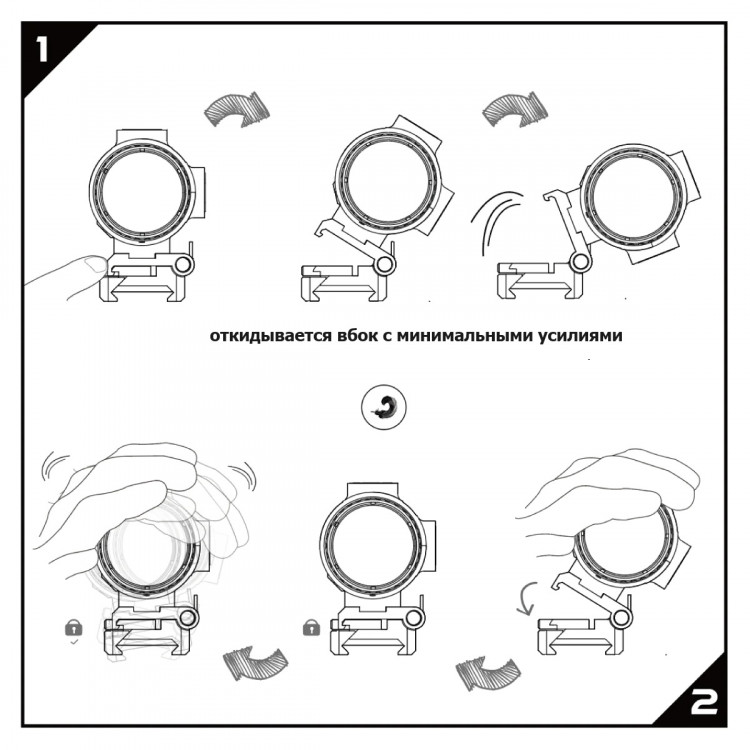 1

откидывается вбок с минимальными усилиями

2