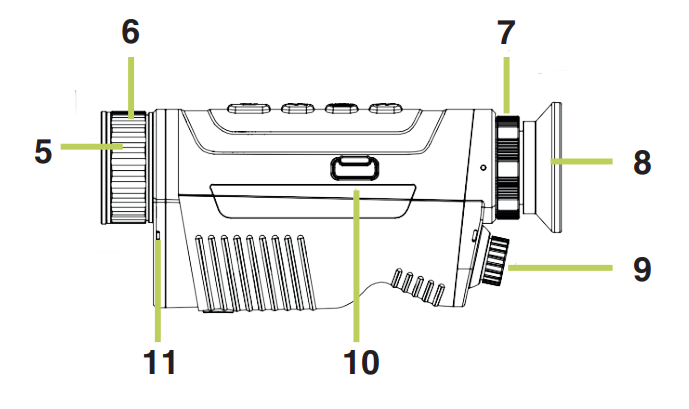 6
7
5
8
9
11
10