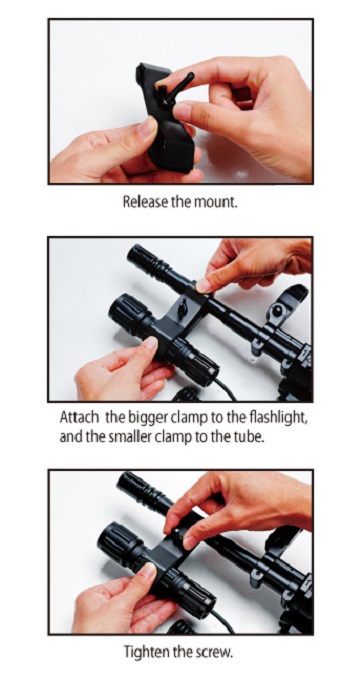 Release the mount.

Attach  the bigger clamp to the flashlight, and the smaller clamp to the tube.

Tighten the screw.